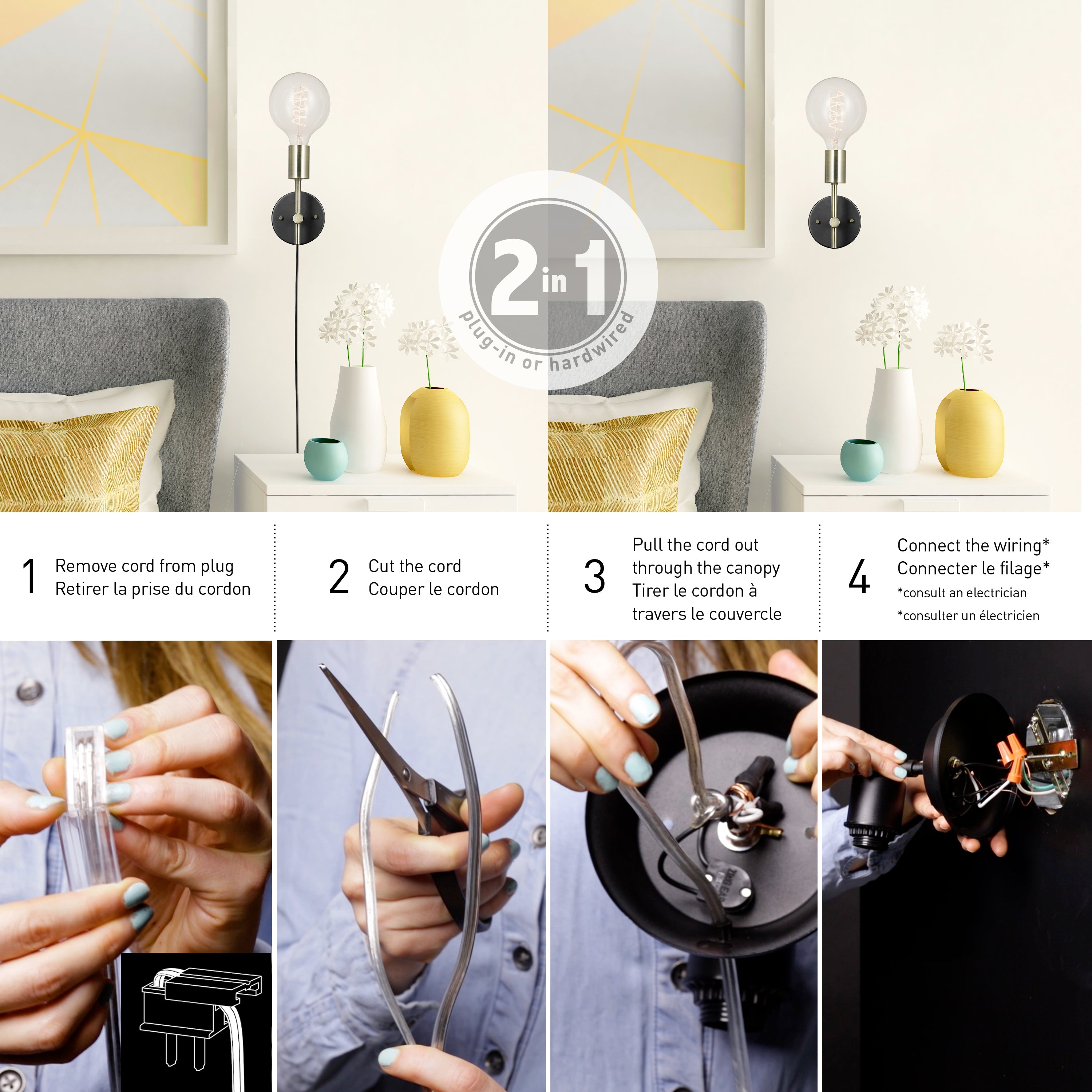 2 in 1
plug-in or hardwired

1 Remove cord from plug
Retirer la prise du cordon

2 Cut the cord
Couper le cordon

3 Pull the cord out through the canopy
Tirer le cordon à travers le couvercle

4 Connect the wiring*
Connecter le filage*
*consult an electrician
*consulter un électricien