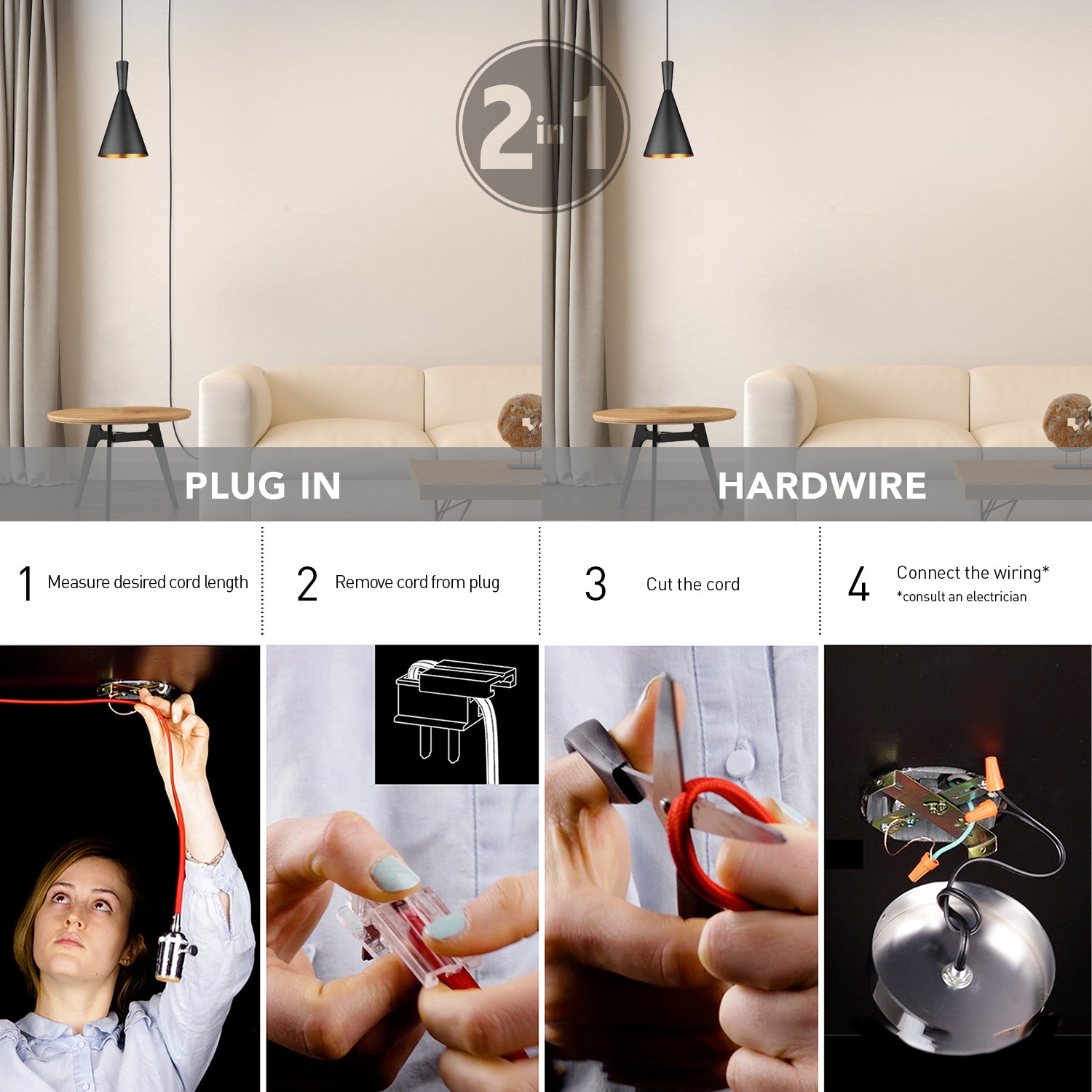 2 in 1

PLUG IN

HARDWIRE

1 Measure desired cord length

2 Remove cord from plug

3 Cut the cord

4 Connect the wiring*
*consult an electrician