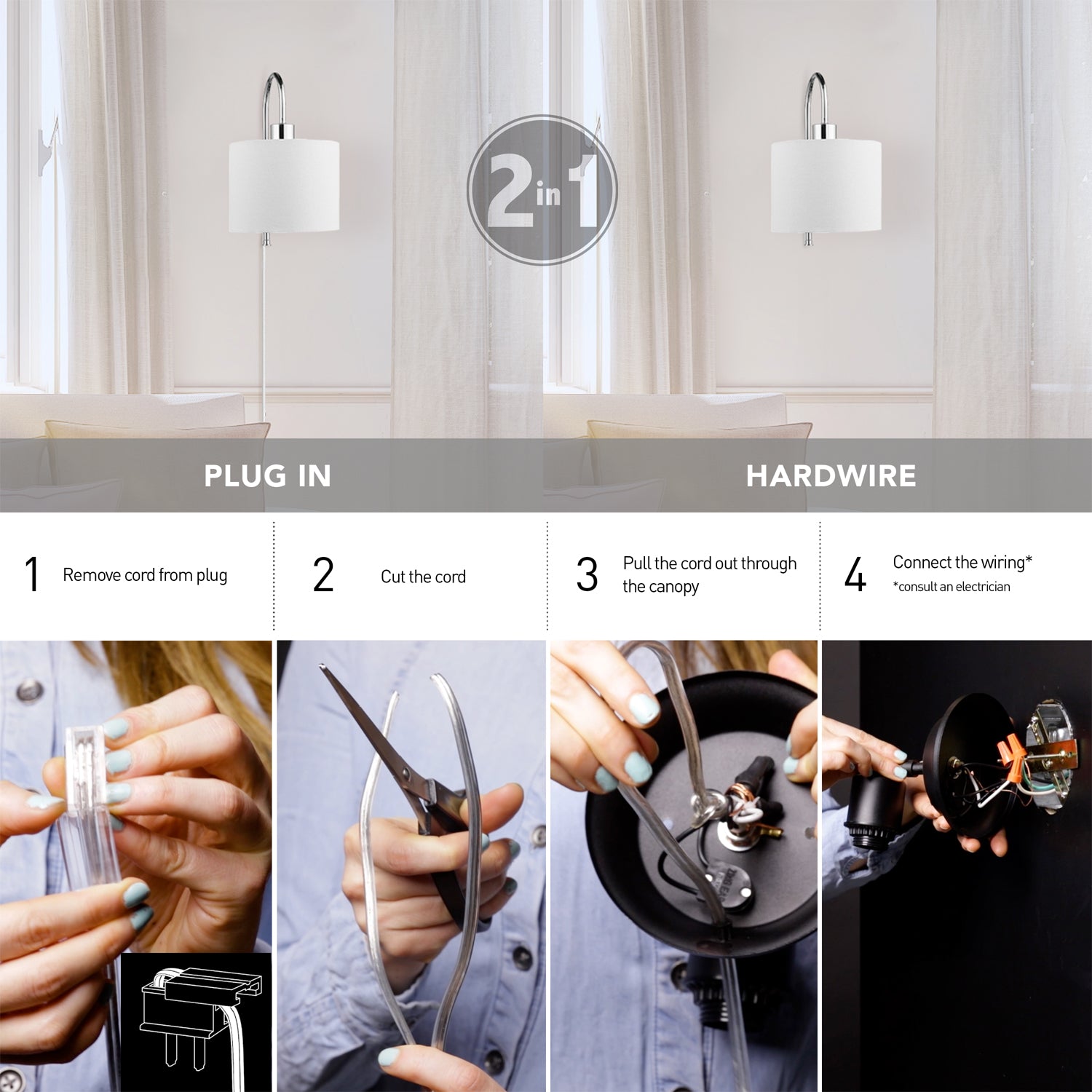 2 in 1

PLUG IN

HARDWIRE

1 Remove cord from plug

2 Cut the cord

3 Pull the cord out through the canopy

4 Connect the wiring*
*consult an electrician