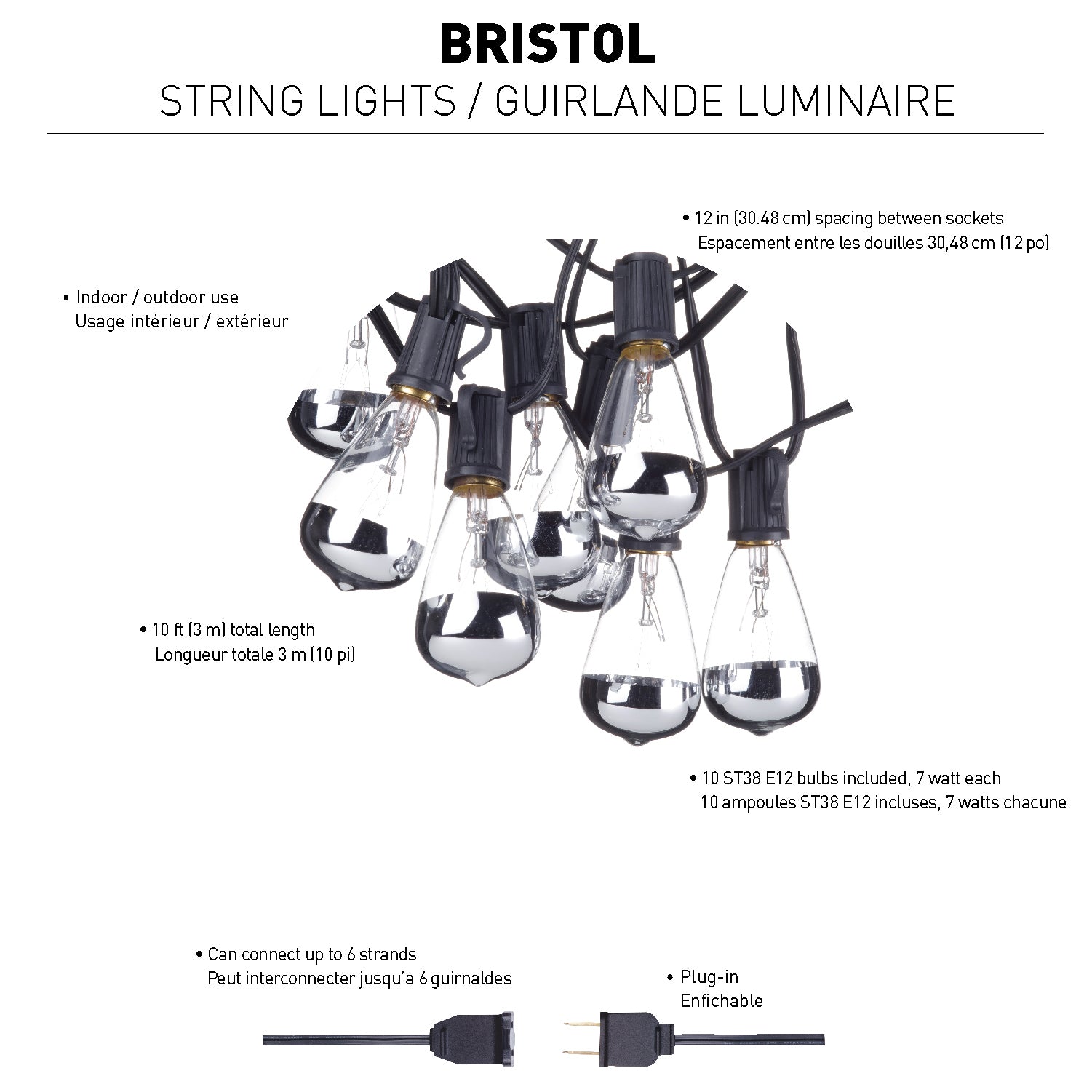 BRISTOL
STRING LIGHTS / GUIRLANDE LUMINAIRE

• 12 in (30.48 cm) spacing between sockets
Espacement entre les douilles 30,48 cm (12 po)

• Indoor / outdoor use
Usage intérieur / extérieur

• 10 ft (3 m) total length
Longueur totale 3 m (10 pi)

• 10 ST38 E12 bulbs included, 7 watt each
10 ampoules ST38 E12 incluses, 7 watts chacune

• Can connect up to 6 strands
Peut interconnecter jusqu'a 6 guirnaldes

• Plug-in
Enfichable