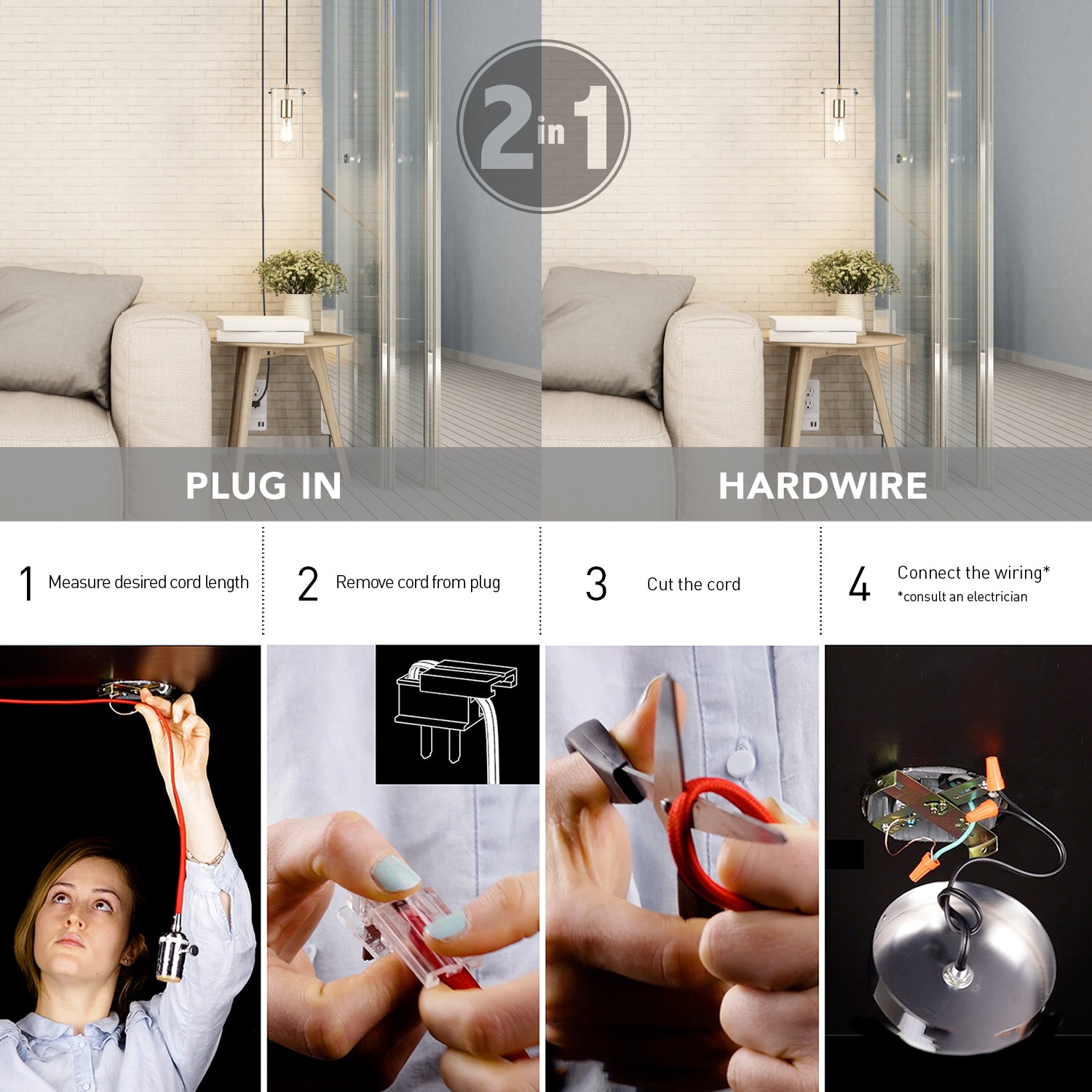 2 in 1

PLUG IN

HARDWIRE

1 Measure desired cord length

2 Remove cord from plug

3 Cut the cord

4 Connect the wiring*
*consult an electrician