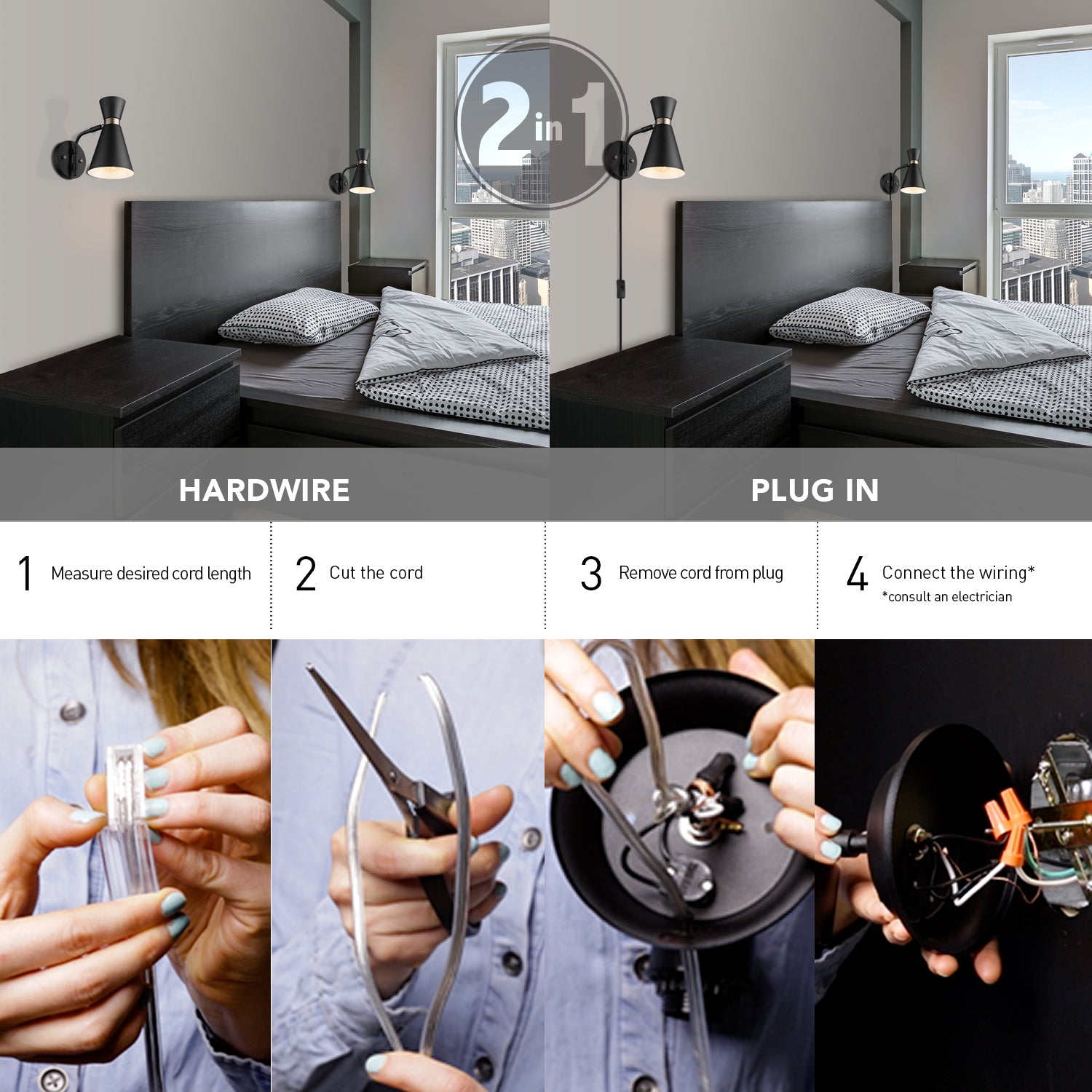 2 in 1

HARDWIRE

PLUG IN

1 Measure desired cord length

2 Cut the cord

3 Remove cord from plug

4 Connect the wiring*
*consult an electrician